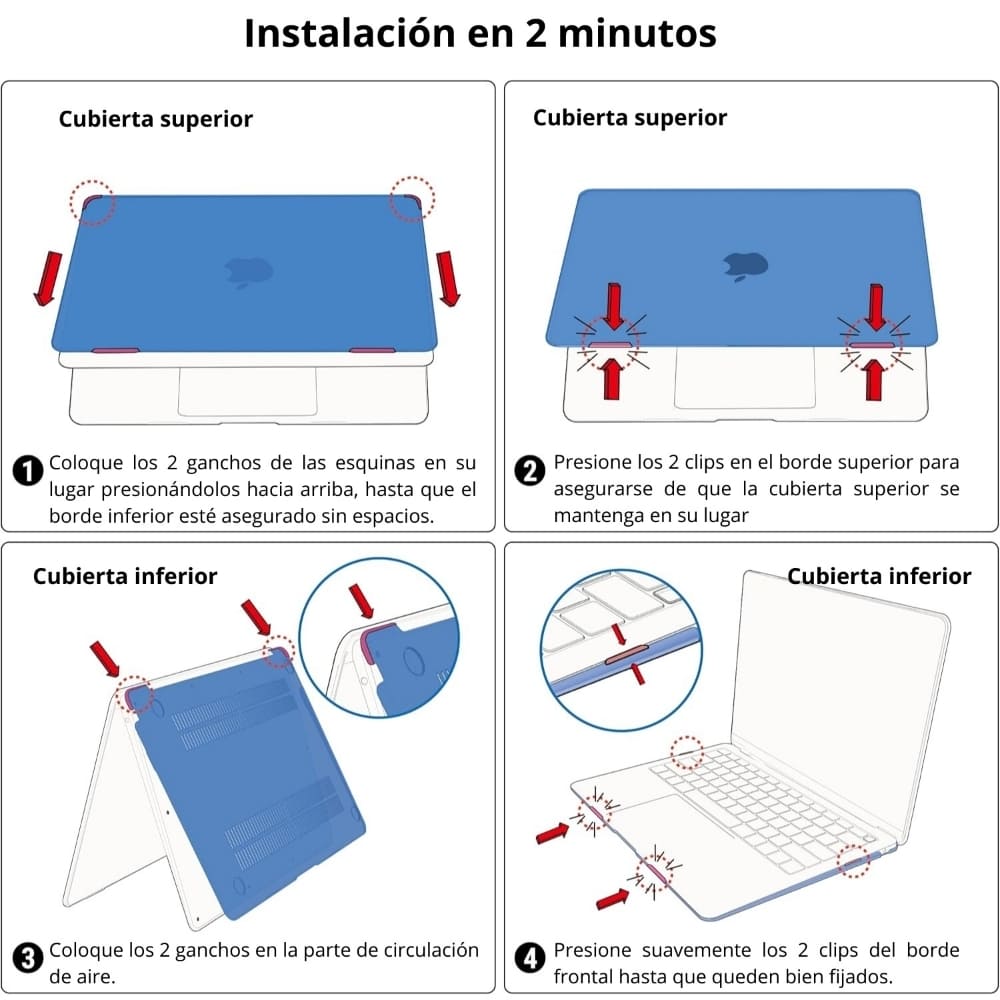 Instalación en 2 minutos

Cubierta superior

1 Coloque los 2 ganchos de las esquinas en su lugar presionándolos hacia arriba, hasta que el borde inferior esté asegurado sin espacios.

Cubierta superior

2 Presione los 2 clips en el borde superior para asegurarse de que la cubierta superior se mantenga en su lugar

Cubierta inferior

3 Coloque los 2 ganchos en la parte de circulación de aire.

Cubierta inferior

4 Presione suavemente los 2 clips del borde frontal hasta que queden bien fijados.