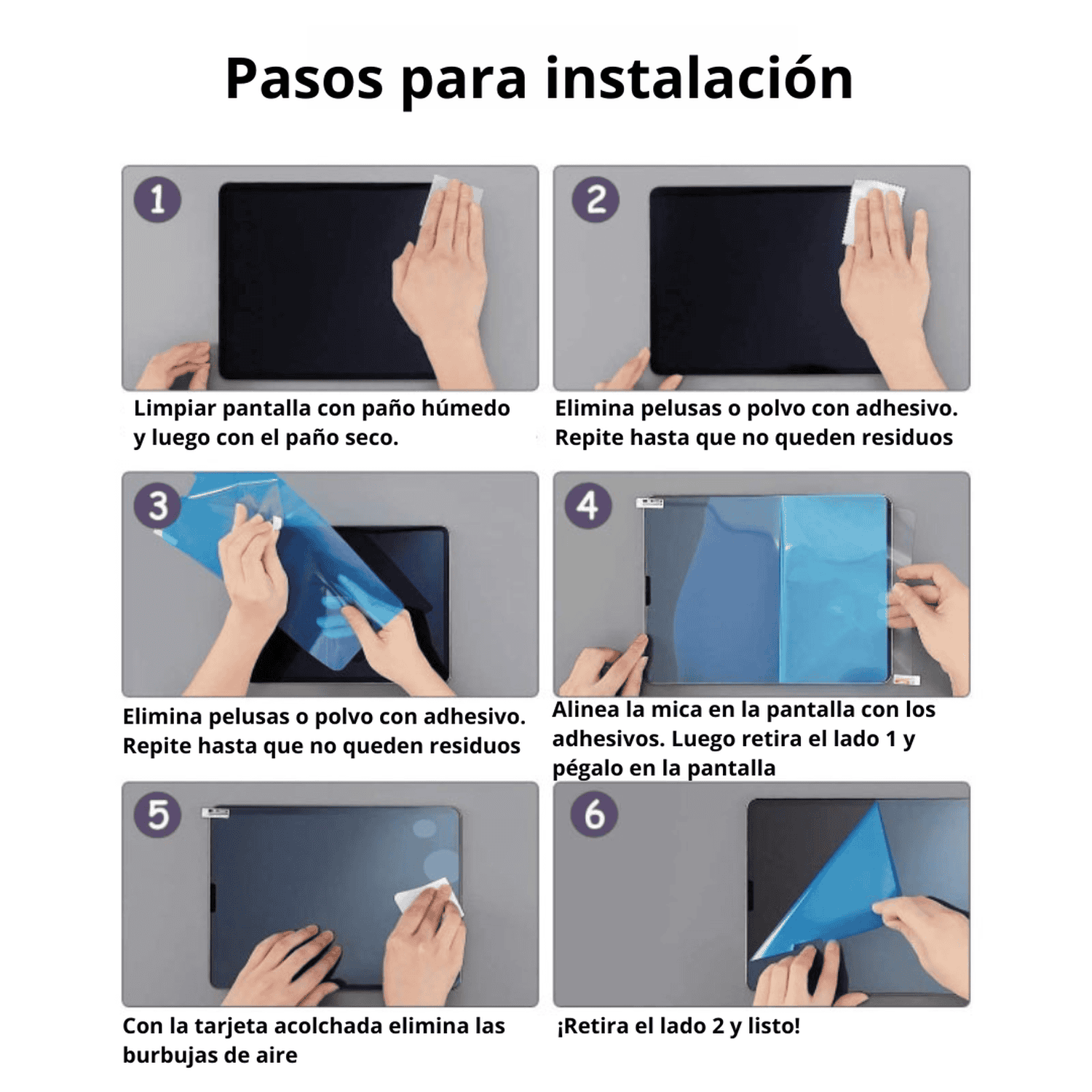 Pasos para instalación

1

Limpiar pantalla con paño húmedo y luego con el paño seco.

2

Elimina pelusas o polvo con adhesivo. Repite hasta que no queden residuos

3

Elimina pelusas o polvo con adhesivo. Repite hasta que no queden residuos

4

Alinea la mica en la pantalla con los adhesivos. Luego retira el lado 1 y pégalo en la pantalla

5

Con la tarjeta acolchada elimina las burbujas de aire

6

¡Retira el lado 2 y listo!